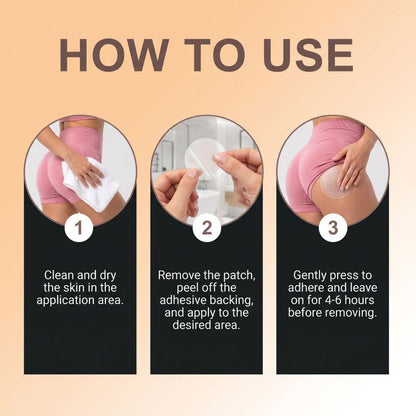 HOW TO USE

1

Clean and dry the skin in the application area.

2

Remove the patch, peel off the adhesive backing, and apply to the desired area.

3

Gently press to adhere and leave on for 4-6 hours before removing.